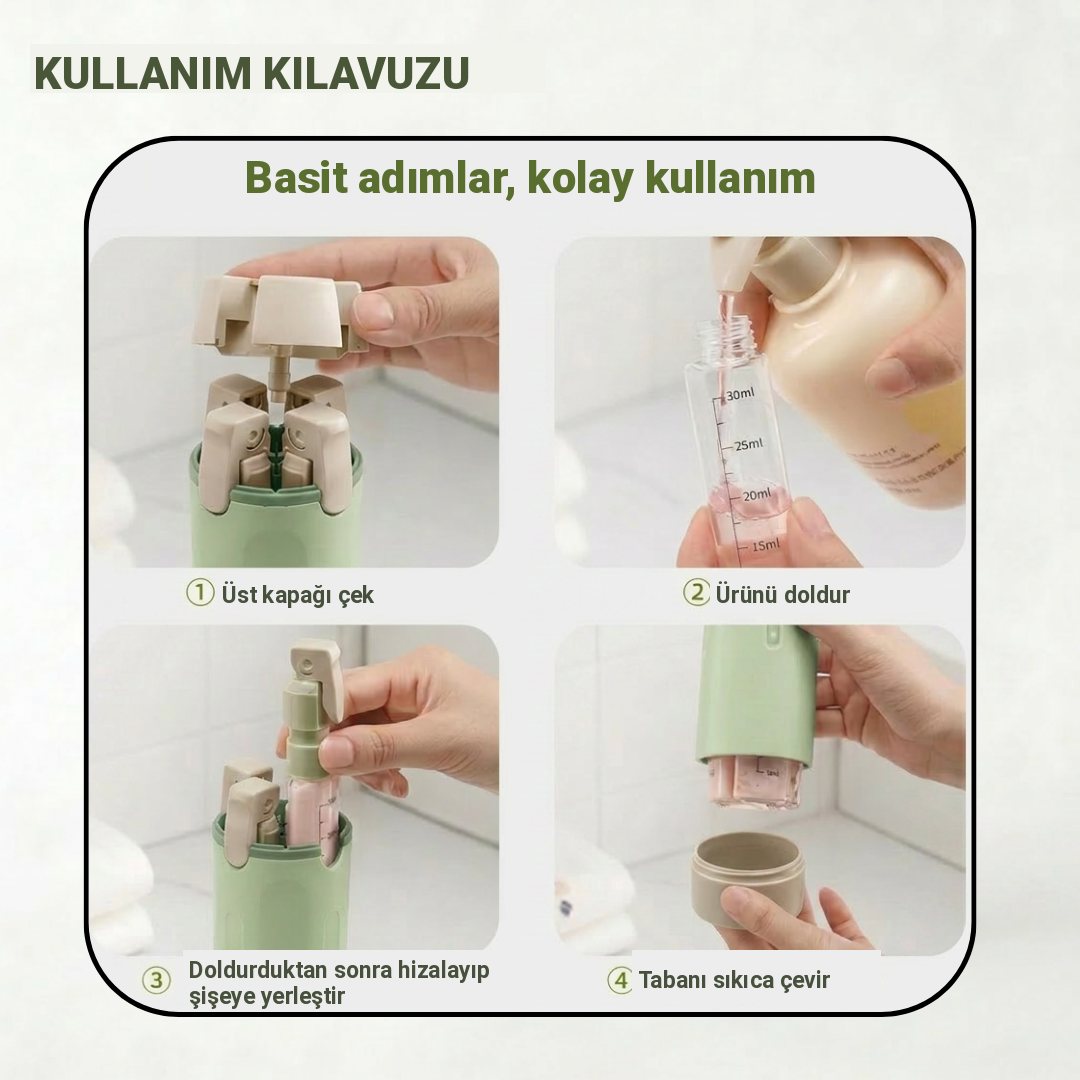 KULLANIM KILAVUZU

Basit adımlar, kolay kullanım

30ml
25ml
20ml
15ml

① Üst kapağı çek

② Ürünü doldur

③ Doldurduktan sonra hizalayıp şişeye yerleştir

④ Tabanı sıkıca çevir